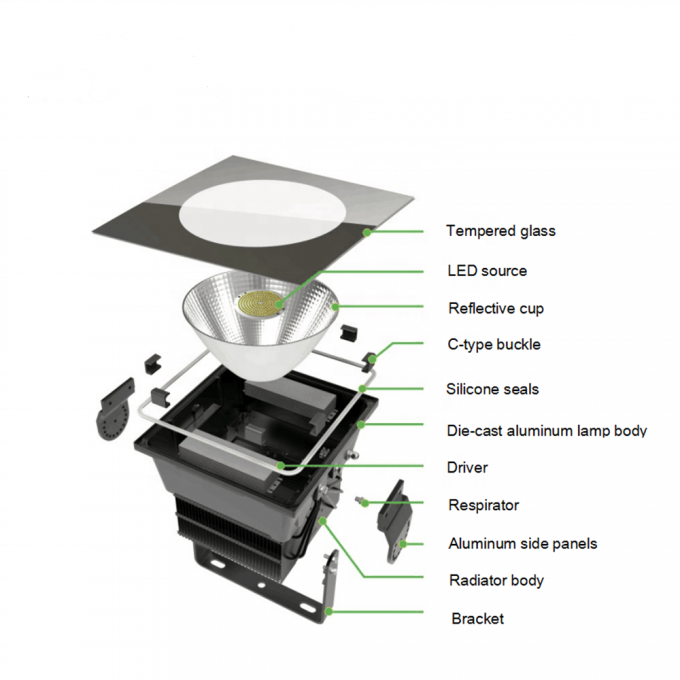 Tempered glass
LED source
Reflective cup
C-type buckle
Silicone seals
Die-cast aluminum lamp body
Driver
Respirator
Aluminum side panels
Radiator body
Bracket